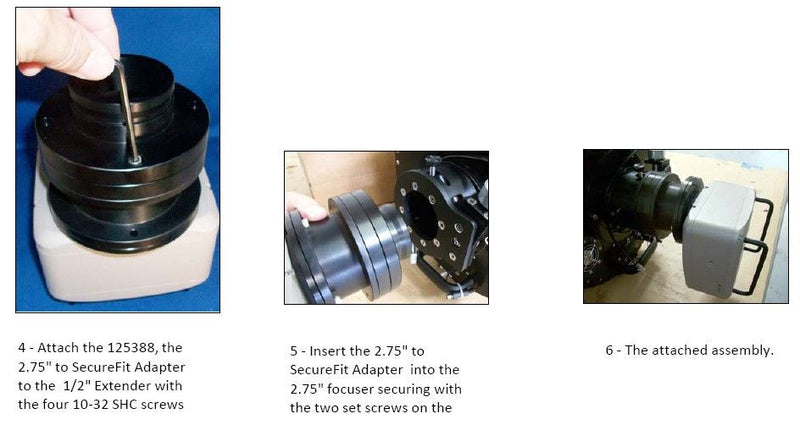 4 - Attach the 125388, the 2.75" to SecureFit Adapter to the 1/2" Extender with the four 10-32 SHC screws

5 - Insert the 2.75" to SecureFit Adapter into the 2.75" focuser securing with the two set screws on the

6 - The attached assembly.